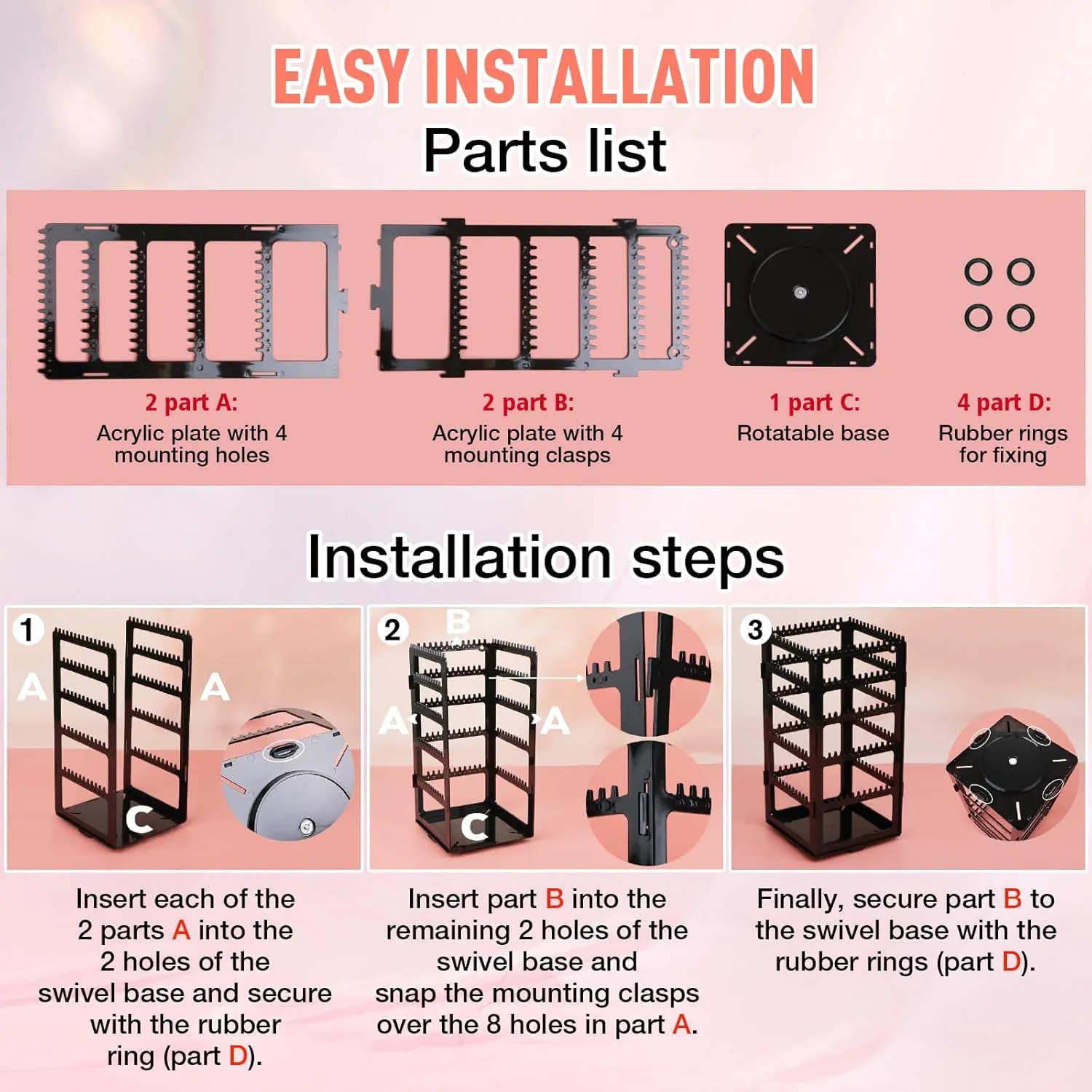 EASY INSTALLATION

Parts list

2 part A:
Acrylic plate with 4 mounting holes

2 part B:
Acrylic plate with 4 mounting clasps

1 part C:
Rotatable base

4 part D:
Rubber rings for fixing

Installation steps

1
A
A
C

2
B
A
A
C

3

Insert each of the 2 parts A into the 2 holes of the swivel base and secure with the rubber ring (part D).

Insert part B into the remaining 2 holes of the swivel base and snap the mounting clasps over the 8 holes in part A.

Finally, secure part B to the swivel base with the rubber rings (part D).